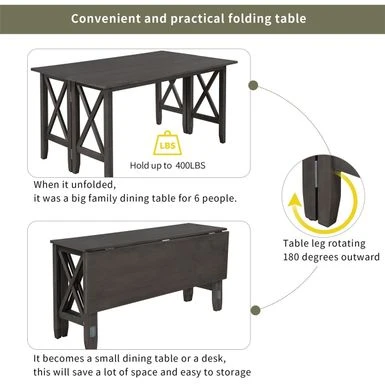 Convenient and practical folding table

LBS

Hold up to 400LBS

When it unfolded,
it was a big family dining table for 6 people.

Table leg rotating
180 degrees outward

It becomes a small dining table or a desk,
this will save a lot of space and easy to storage