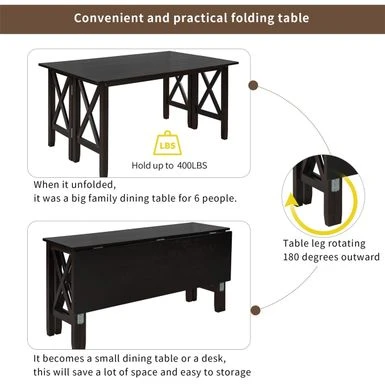 Convenient and practical folding table

LBS

Hold up to 400LBS

When it unfolded,
it was a big family dining table for 6 people.

Table leg rotating
180 degrees outward

It becomes a small dining table or a desk,
this will save a lot of space and easy to storage